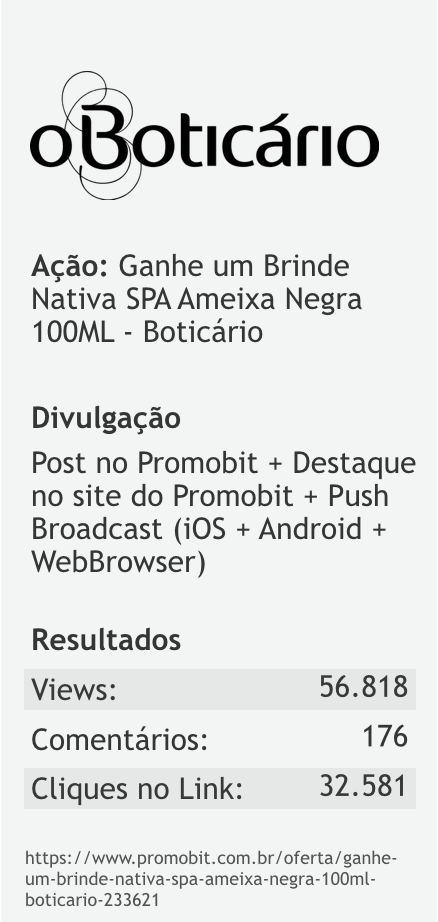 oBoticário

Ação: Ganhe um Brinde Nativa SPA Ameixa Negra 100ML - Boticário

Divulgação

Post no Promobit + Destaque no site do Promobit + Push Broadcast (iOS + Android + WebBrowser)

Resultados

Views: 56.818
Comentários: 176
Cliques no Link: 32.581

https://www.promobit.com.br/oferta/ganhe-um-brinde-nativa-spa-ameixa-negra-100ml-boticario-233621